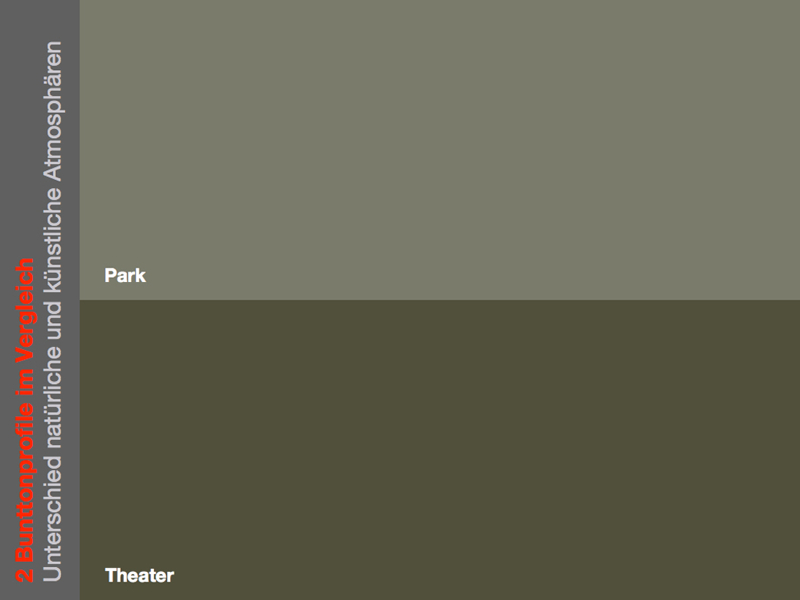 2 Bunttonprofile im Vergleich
Unterschied natürliche und künstliche Atmosphären

Park

Theater